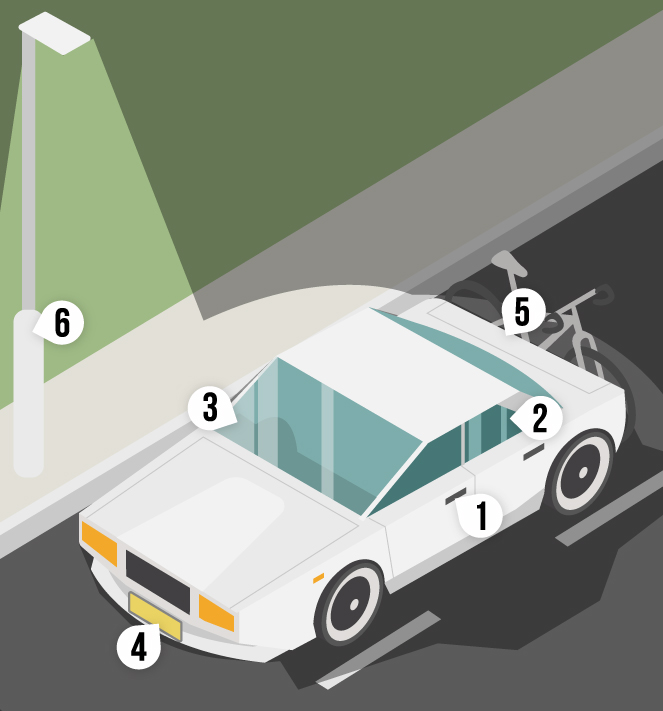 6
5
3
2
1
4